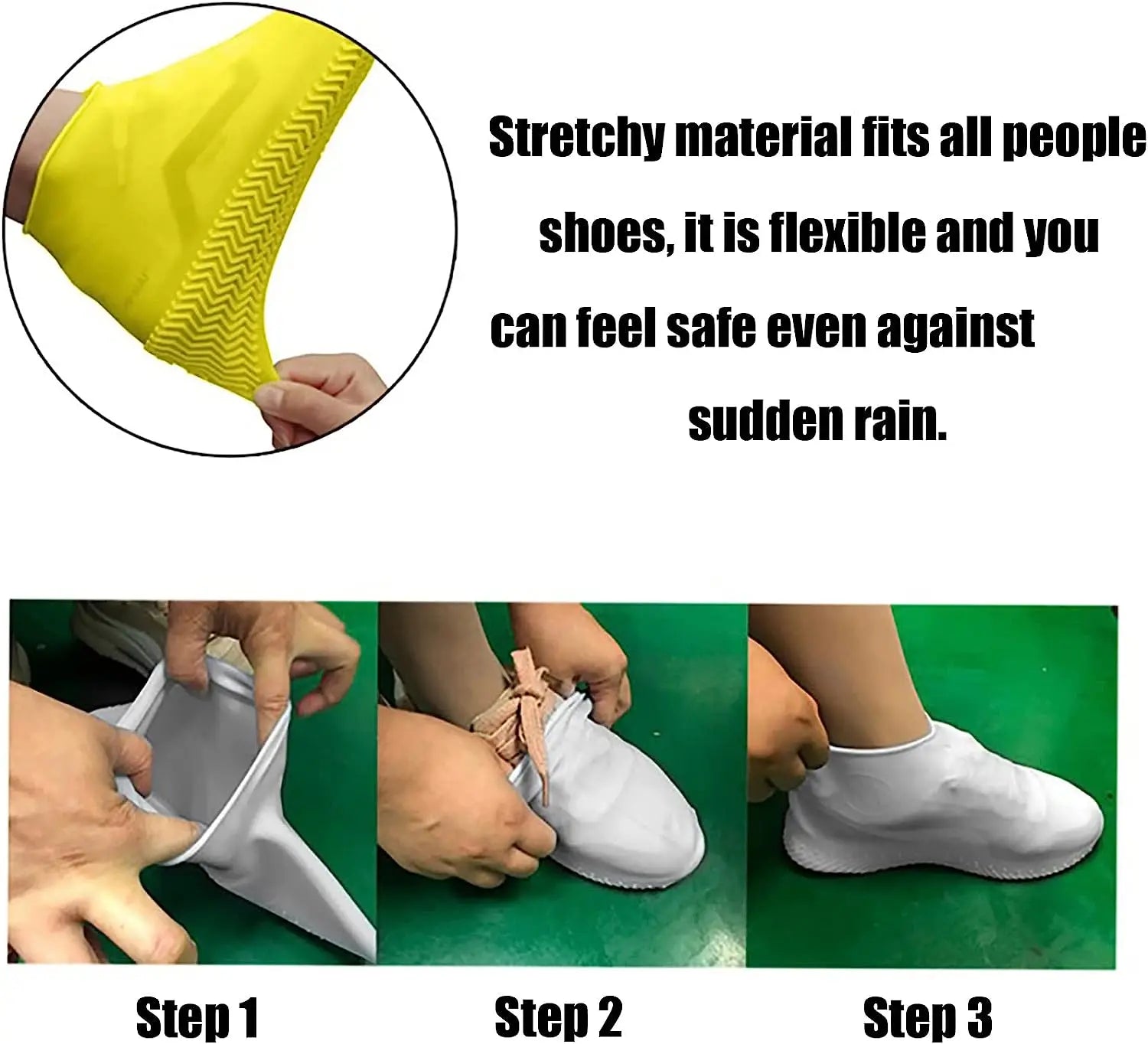 Stretchy material fits all people shoes, it is flexible and you can feel safe even against sudden rain.

Step 1

Step 2

Step 3