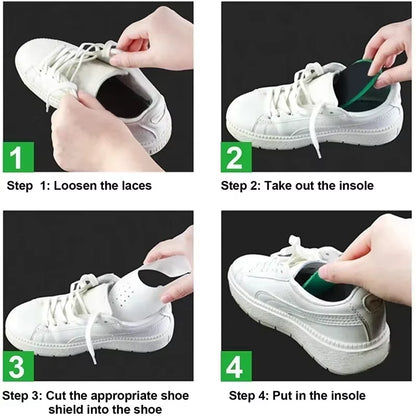 1

Step 1: Loosen the laces

2

Step 2: Take out the insole

3

Step 3: Cut the appropriate shoe shield into the shoe

4

Step 4: Put in the insole